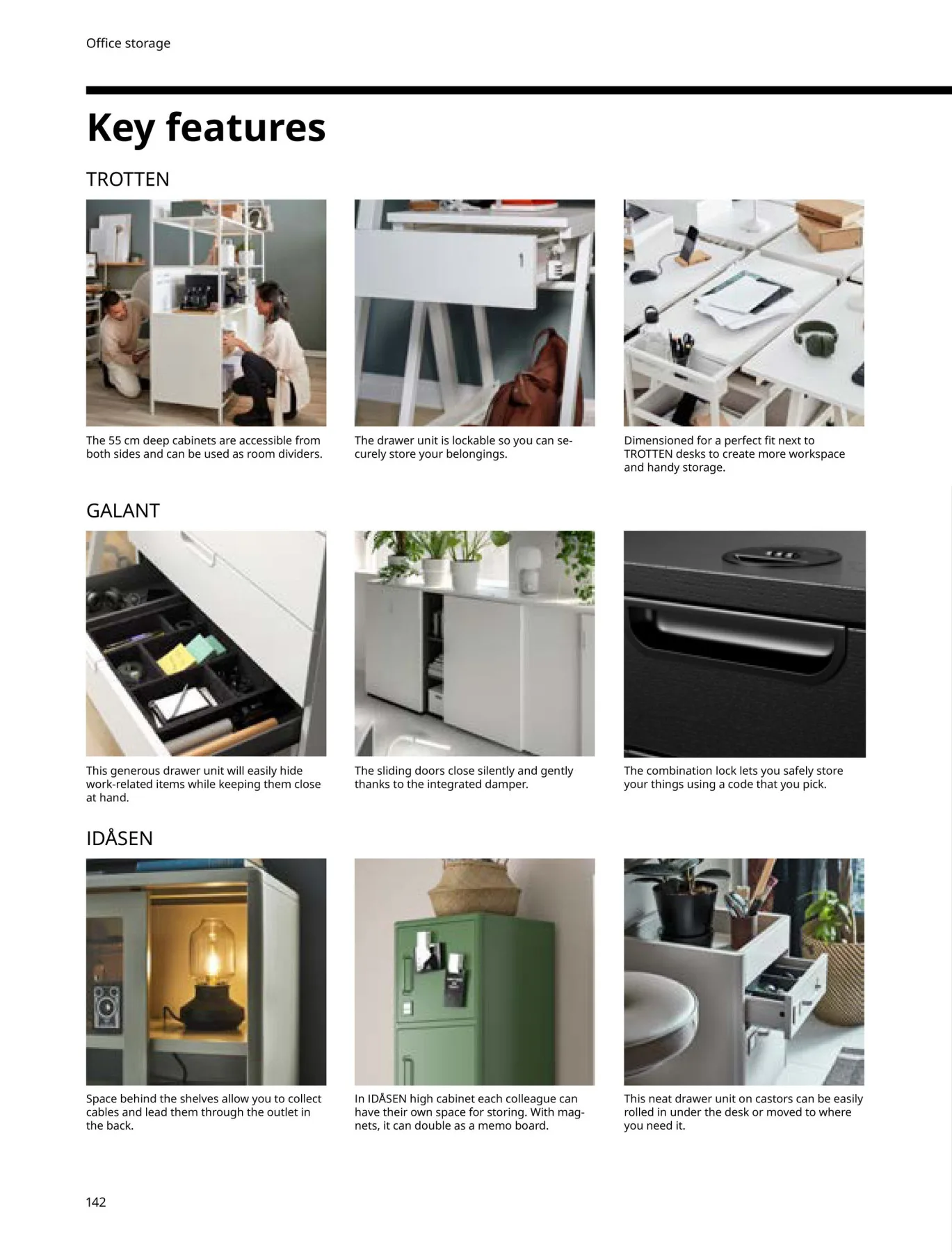 Office storage

Key features

TROTTEN

The 55 cm deep cabinets are accessible from both sides and can be used as room dividers.

The drawer unit is lockable so you can securely store your belongings.

Dimensioned for a perfect fit next to TROTTEN desks to create more workspace and handy storage.

GALANT

This generous drawer unit will easily hide work-related items while keeping them close at hand.

The sliding doors close silently and gently thanks to the integrated damper.

The combination lock lets you safely store your things using a code that you pick.

IDÅSEN

Space behind the shelves allow you to collect cables and lead them through the outlet in the back.

In IDÅSEN high cabinet each colleague can have their own space for storing. With magnets, it can double as a memo board.

This neat drawer unit on castors can be easily rolled in under the desk or moved to where you need it.

142